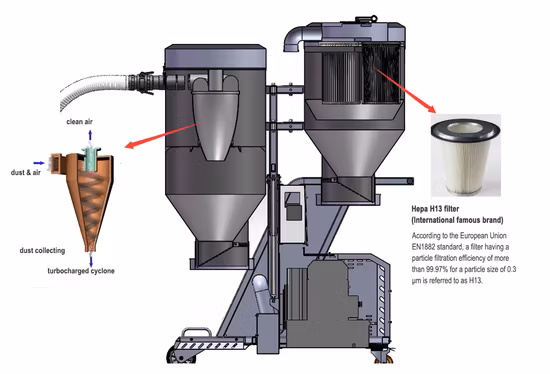 clean air

dust & air

dust collecting

turbocharged cyclone

Hepa H13 filter
(International famous brand)

According to the European Union EN1882 standard, a filter having a particle filtration efficiency of more than 99.97% for a particle size of 0.3 μm is referred to as H13.